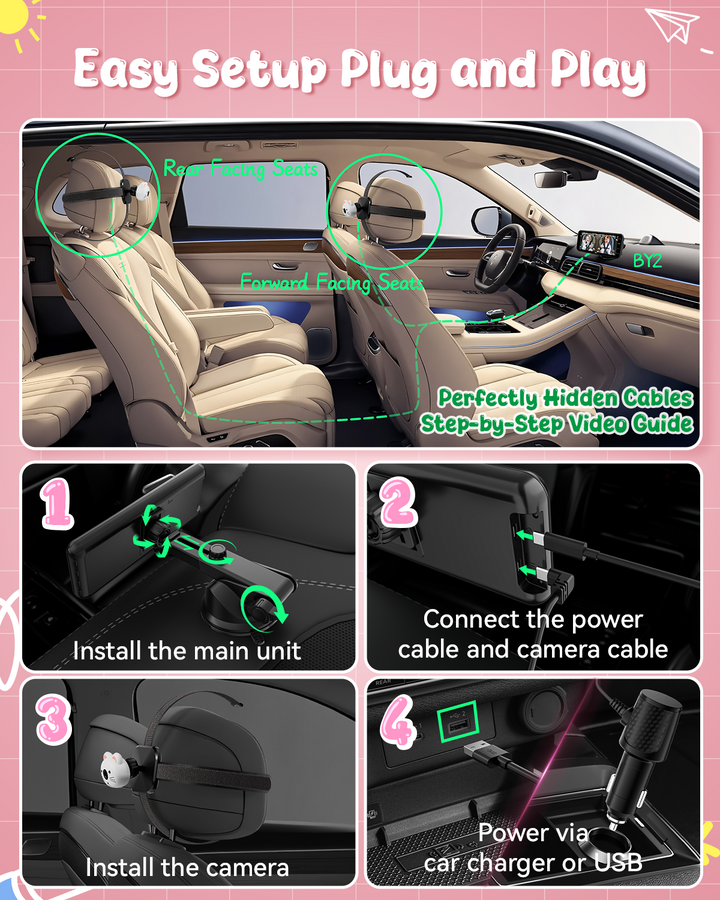 Easy Setup Plug and Play

Rear Facing Seats

Forward Facing Seats

BY2

Perfectly Hidden Cables
Step-by-Step Video Guide

1
Install the main unit

2
Connect the power cable and camera cable

3
Install the camera

4
Power via car charger or USB